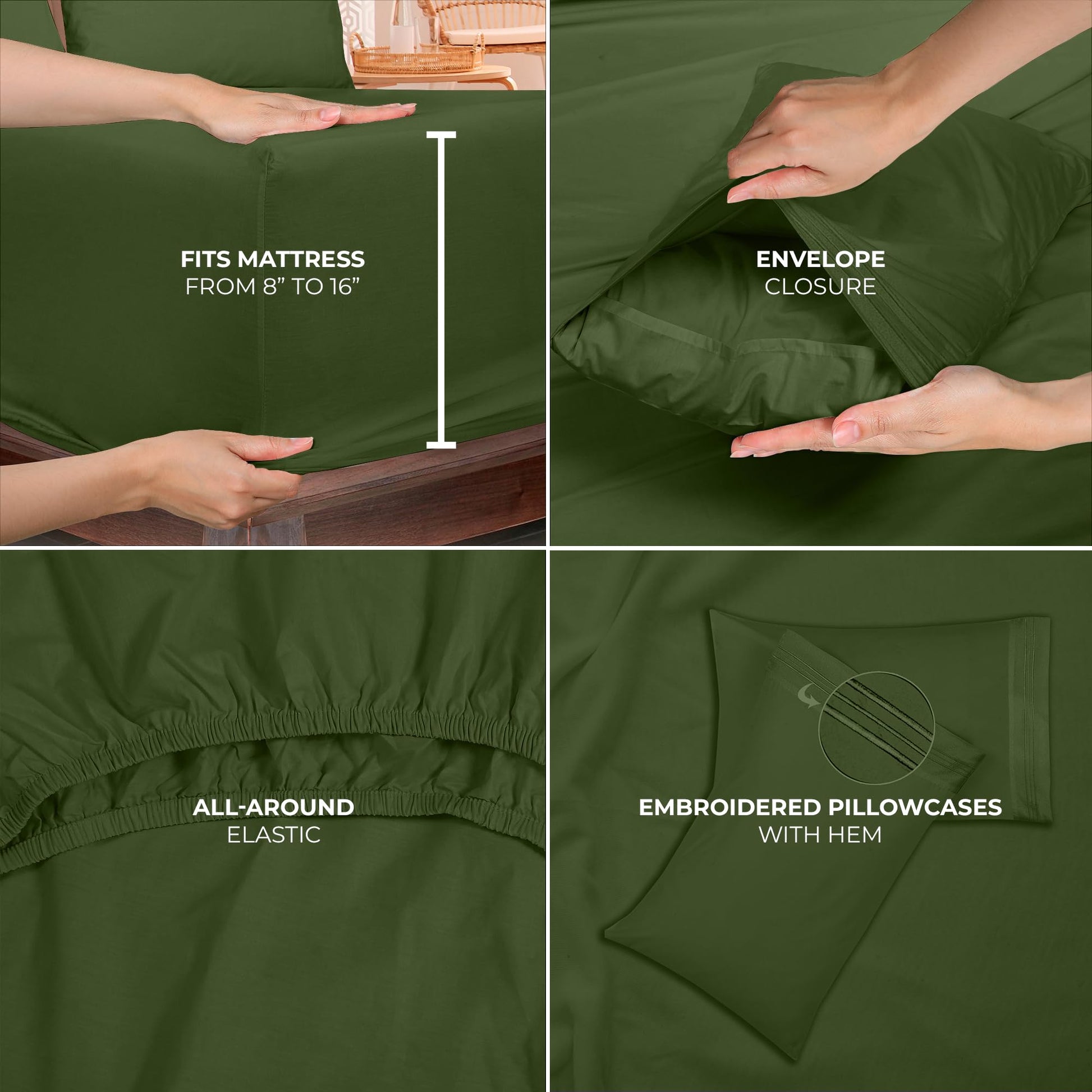 FITS MATTRESS
FROM 8” TO 16”

ENVELOPE
CLOSURE

ALL-AROUND
ELASTIC

EMBROIDERED PILLOWCASES
WITH HEM