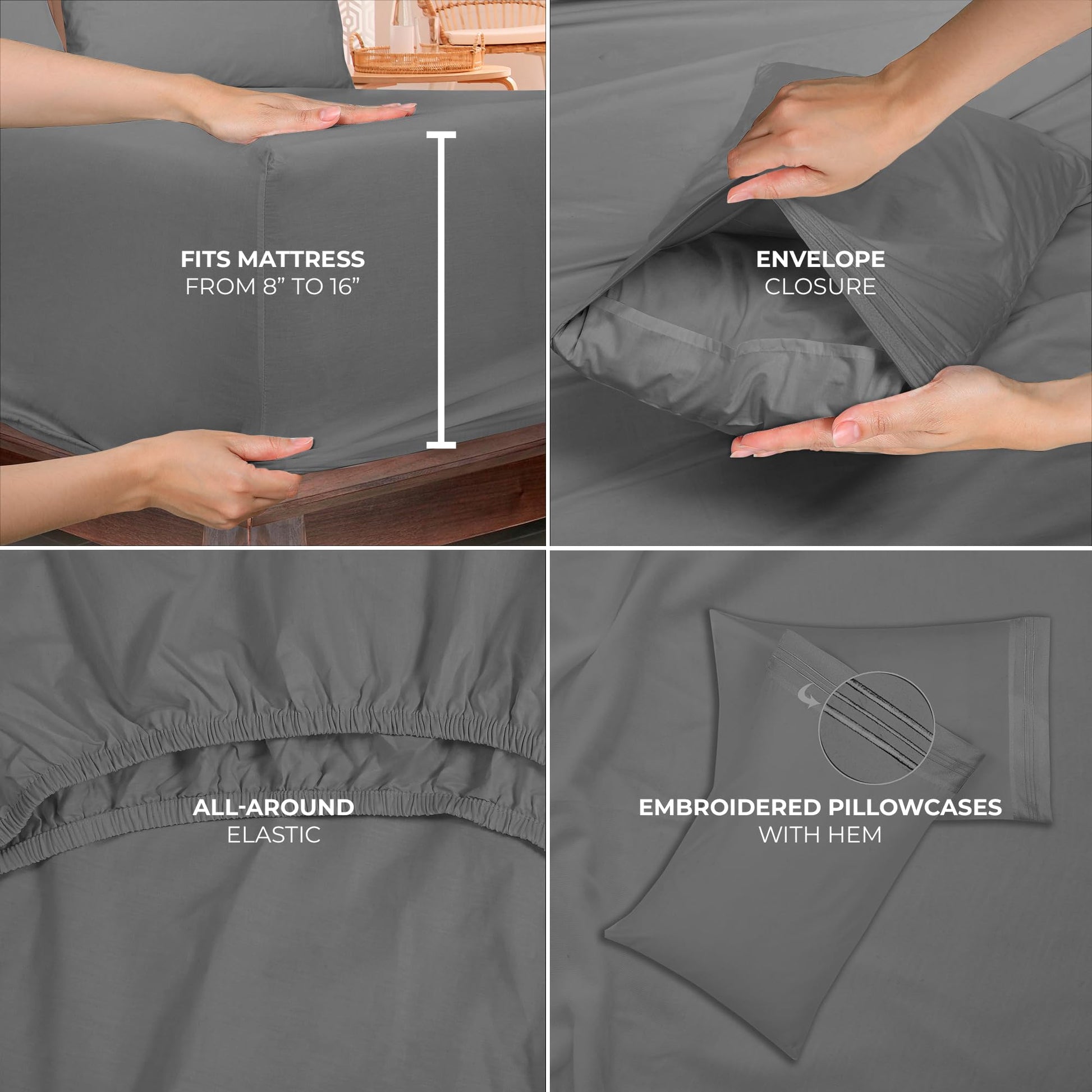 FITS MATTRESS
FROM 8” TO 16”

ENVELOPE
CLOSURE

ALL-AROUND
ELASTIC

EMBROIDERED PILLOWCASES
WITH HEM