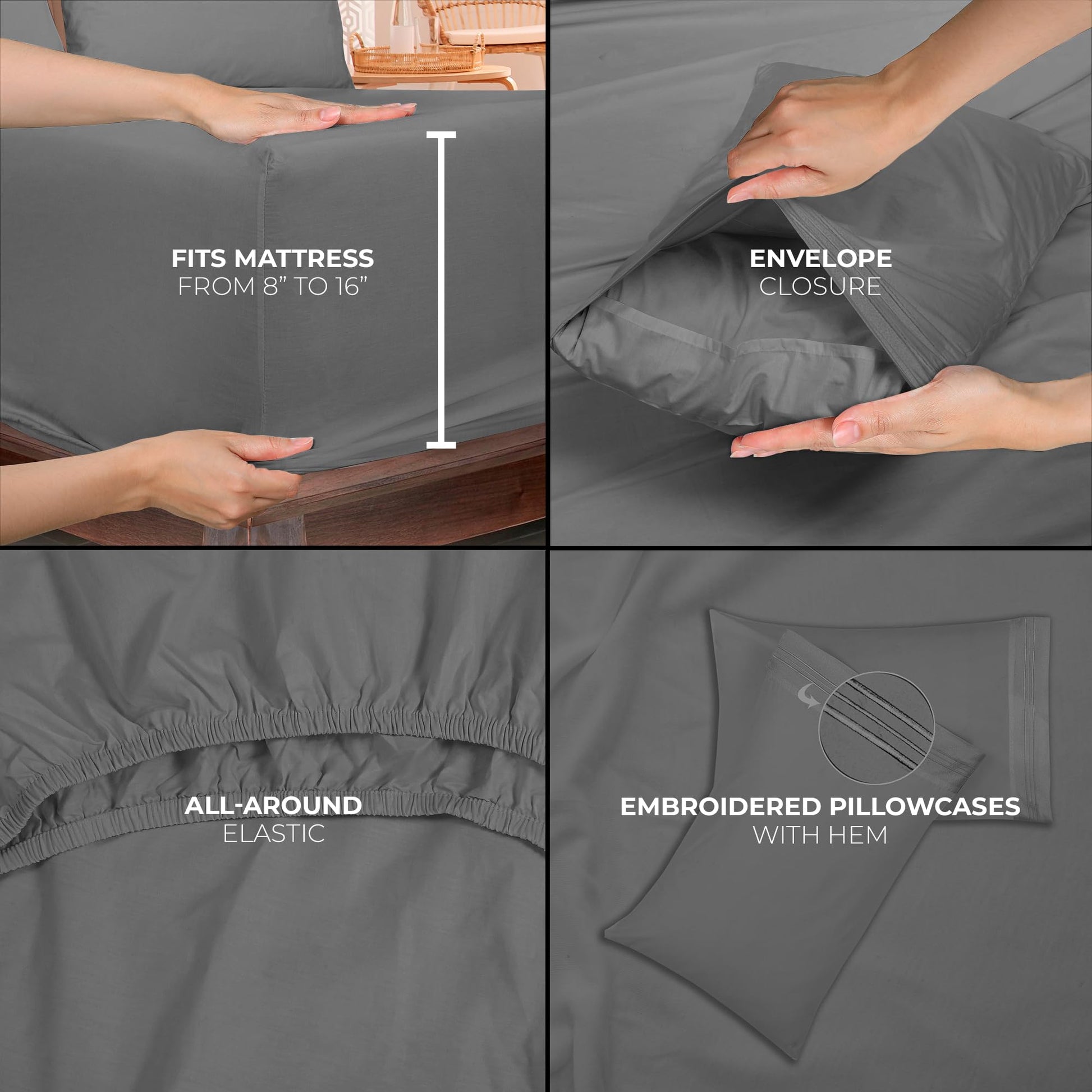 FITS MATTRESS
FROM 8” TO 16”

ENVELOPE
CLOSURE

ALL-AROUND
ELASTIC

EMBROIDERED PILLOWCASES
WITH HEM